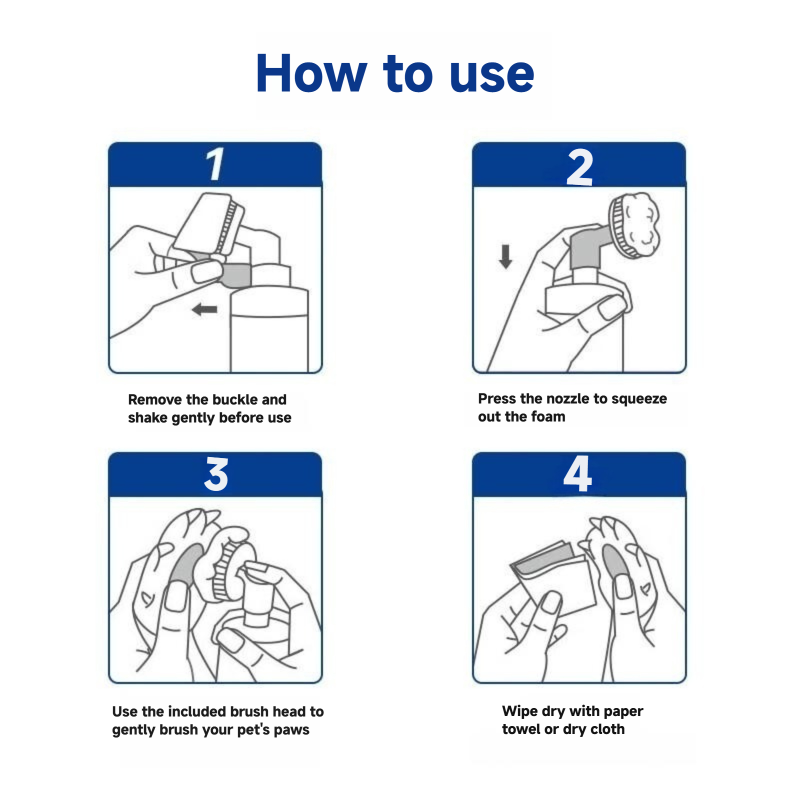 How to use

1

Remove the buckle and shake gently before use

2

Press the nozzle to squeeze out the foam

3

Use the included brush head to gently brush your pet's paws

4

Wipe dry with paper towel or dry cloth